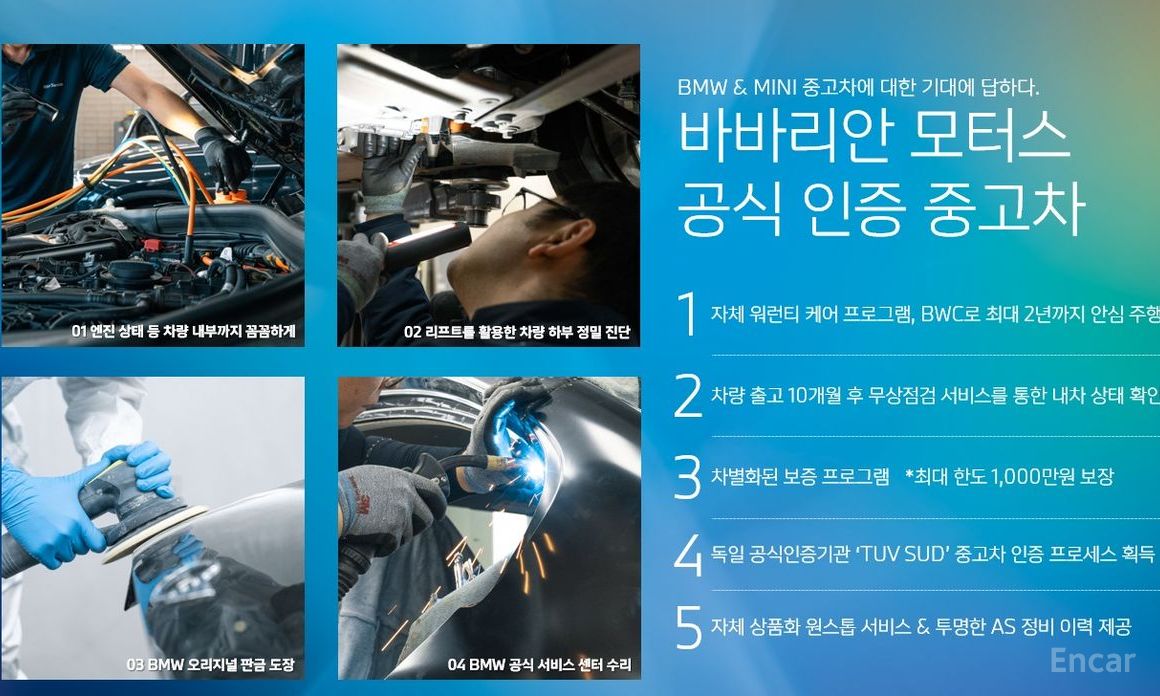 01 엔진 상태 등 차량 내부까지 꼼꼼하게

02 리프트를 활용한 차량 하부 정밀 진단

03 BMW 오리지널 판금 도장

04 BMW 공식 서비스 센터 수리

BMW & MINI 중고차에 대한 기대에 답하다.

바바리안 모터스 공식 인증 중고차

1 자체 워런티 케어 프로그램, BWC로 최대 2년까지 안심 주행

2 차량 출고 10개월 후 무상점검 서비스를 통한 내차 상태 확인

3 차별화된 보증 프로그램 *최대 한도 1,000만원 보장

4 독일 공식인증기관 'TUV SUD' 중고차 인증 프로세스 획득

5 자체 상품화 원스톱 서비스 & 투명한 AS 정비 이력 제공

Encar